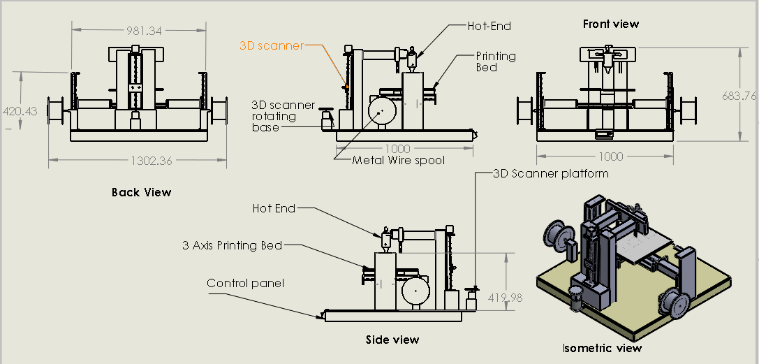 981.34

420.43

1302.36

Back View

3D scanner

Hot-End

Printing Bed

3D scanner rotating base

1000

Metal Wire spool

Front view

683.76

1000

3D Scanner platform

Hot End

3 Axis Printing Bed

Control panel

419.98

Side view

Isometric view